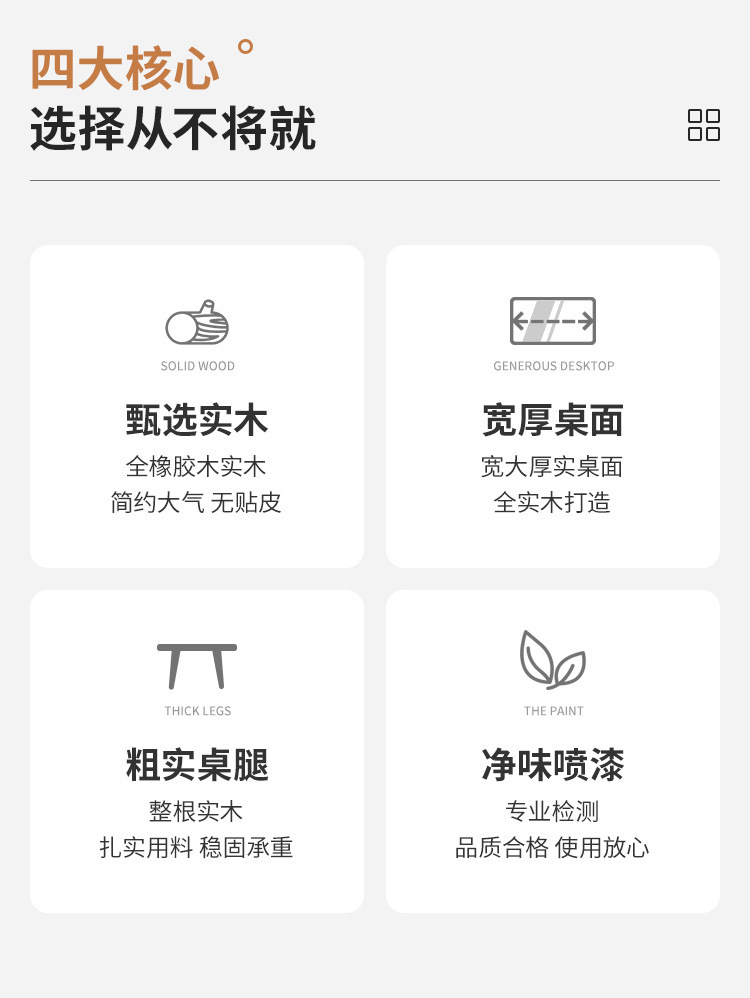 四大核心
选择从不将就

SOLID WOOD

甄选实木

全橡胶木实木
简约大气 无贴皮

GENEROUS DESKTOP

宽厚桌面

宽大厚实桌面
全实木打造

THICK LEGS

粗实桌腿

整根实木
扎实用料 稳固承重

THE PAINT

净味喷漆

专业检测
品质合格 使用放心